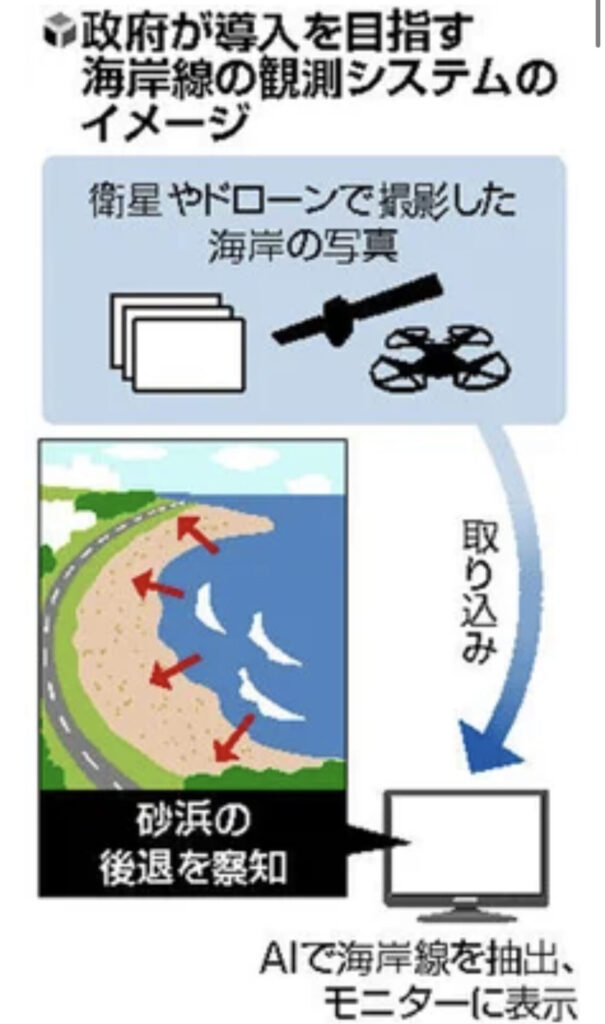 政府が導入を目指す海岸線の観測システムのイメージ

衛星やドローンで撮影した海岸の写真

取り込み

砂浜の後退を察知

AIで海岸線を抽出、モニターに表示