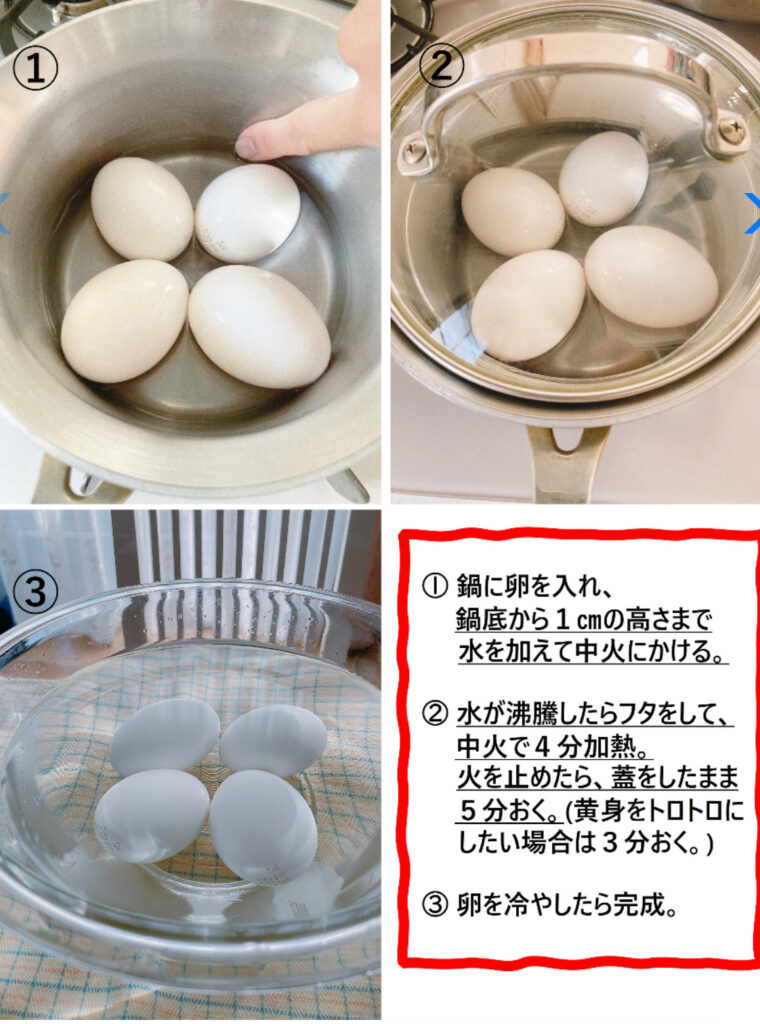 ①

②

③

① 鍋に卵を入れ、鍋底から１㎝の高さまで水を加えて中火にかける。

② 水が沸騰したらフタをして、中火で４分加熱。火を止めたら、蓋をしたまま５分おく。(黄身をトロトロにしたい場合は３分おく。)

③ 卵を冷やしたら完成。