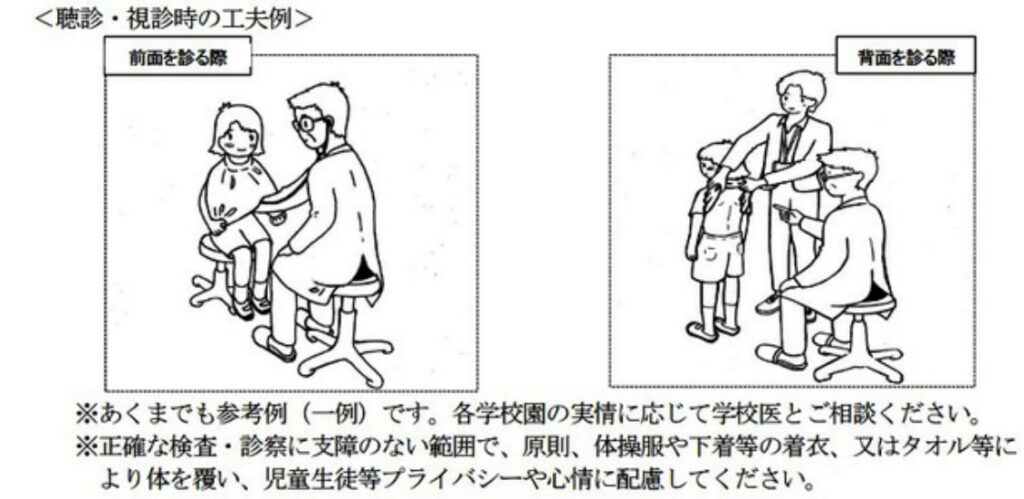 <聴診・視診時の工夫例>

前面を診る際

背面を診る際

※あくまでも参考例（一例）です。各学校園の実情に応じて学校医とご相談ください。
※正確な検査・診察に支障のない範囲で、原則、体操服や下着等の着衣、又はタオル等により体を覆い、児童生徒等プライバシーや心情に配慮してください。